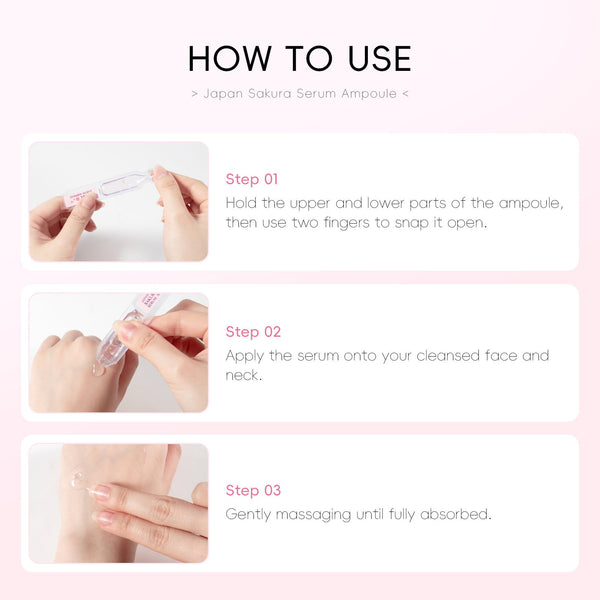 HOW TO USE

> Japan Sakura Serum Ampoule <

Step 01
Hold the upper and lower parts of the ampoule, then use two fingers to snap it open.

Step 02
Apply the serum onto your cleansed face and neck.

Step 03
Gently massaging until fully absorbed.